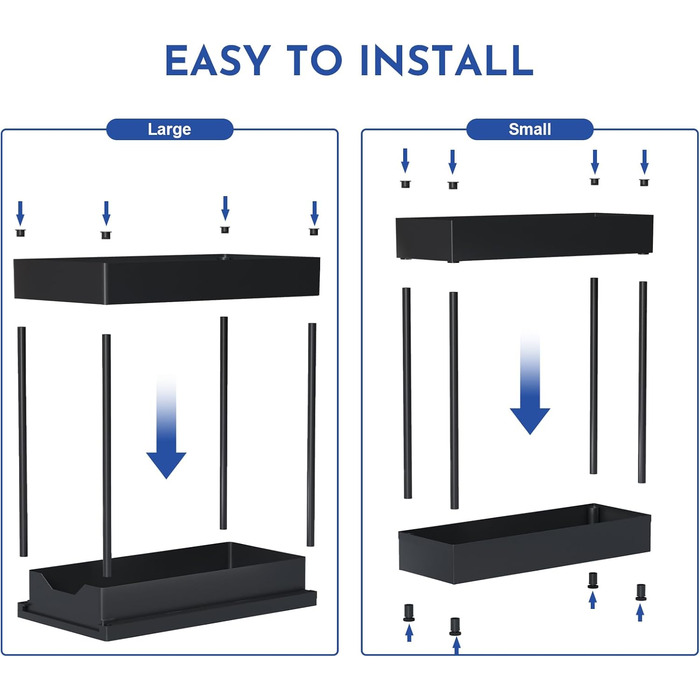 EASY TO INSTALL

Large

Small