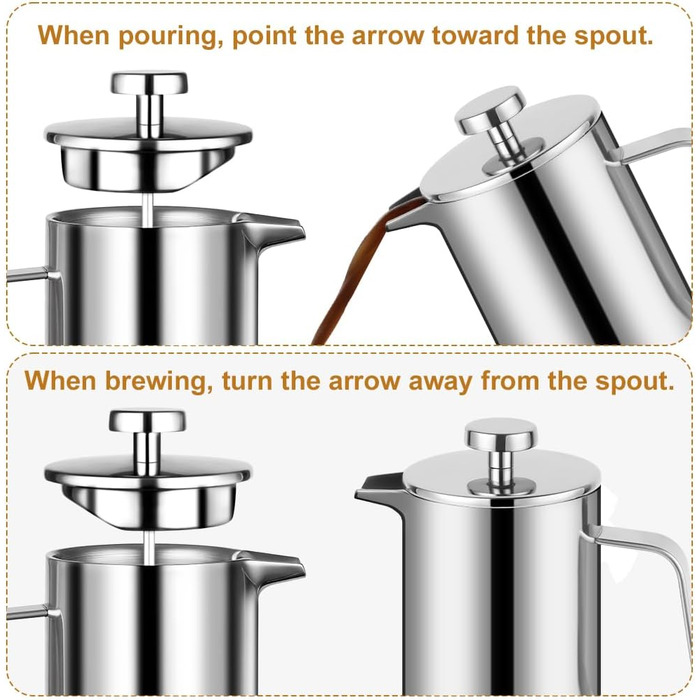 When pouring, point the arrow toward the spout.

When brewing, turn the arrow away from the spout.