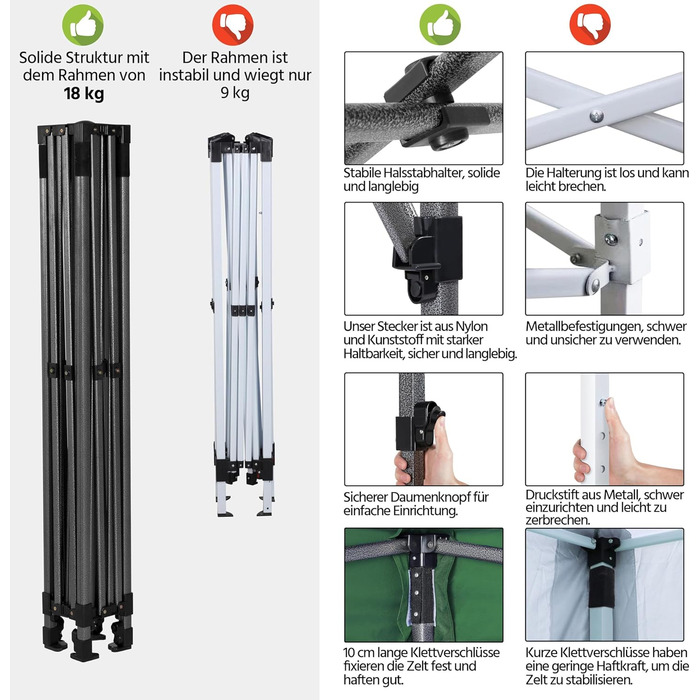 Solide Struktur mit dem Rahmen von **18 kg**

Der Rahmen ist instabil und wiegt nur 9 kg

Stabile Halsstabhalter, solide und langlebig

Die Halterung ist los und kann leicht brechen.

Unser Stecker ist aus Nylon und Kunststoff mit starker Haltbarkeit, sicher und langlebig.

Metallbefestigungen, schwer und unsicher zu verwenden.

Sicherer Daumenknopf für einfache Einrichtung.

Druckstift aus Metall, schwer einzurichten und leicht zu zerbrechen.

10 cm lange Klettverschlüsse fixieren die Zelt fest und haften gut.

Kurze Klettverschlüsse haben eine geringe Haftkraft, um die Zelt zu stabilisieren.