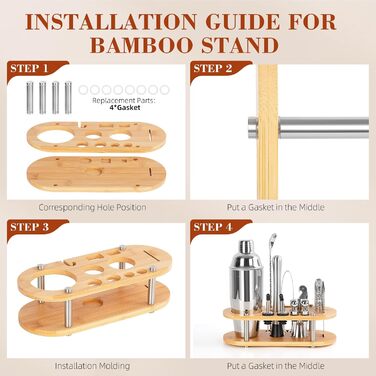 INSTALLATION GUIDE FOR BAMBOO STAND

STEP 1

Replacement Parts:
4*Gasket

Corresponding Hole Position

STEP 2

Put a Gasket in the Middle

STEP 3

Installation Molding

STEP 4

Put a Gasket in the Middle