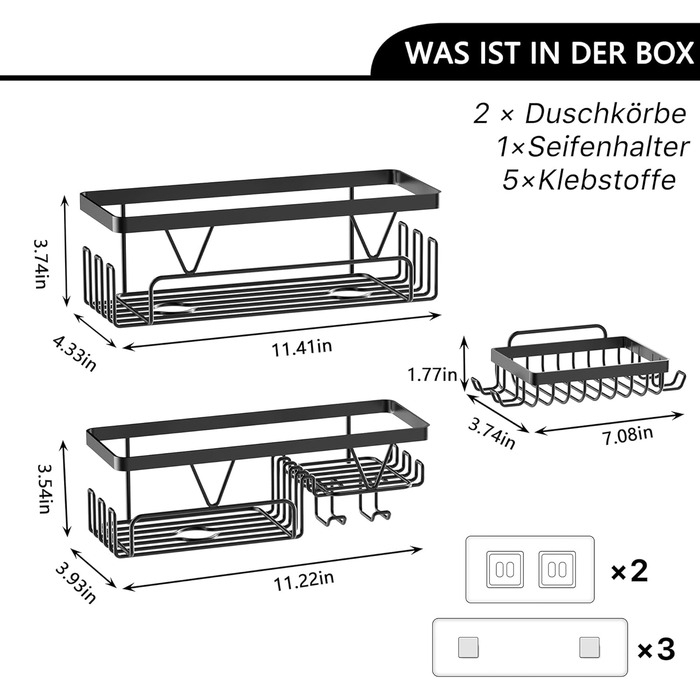 WAS IST IN DER BOX

2 × Duschkörbe
1×Seifenhalter
5×Klebstoffe

3.74in
4.33in
11.41in

1.77in
3.74in
7.08in

3.54in
3.93in
11.22in

×2
×3