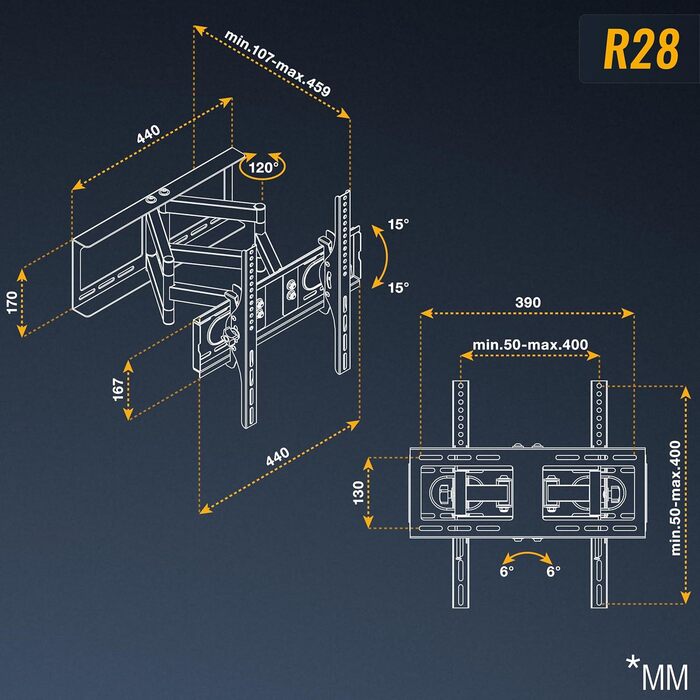 R28

min.107-max.459

440

120°

15°

15°

170

167

440

390

min.50-max.400

130

min.50-max.400

6°

6°

*MM