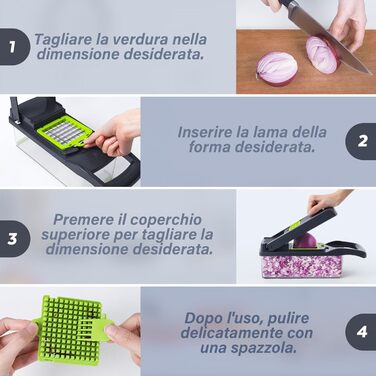 1

Tagliare la verdura nella dimensione desiderata.

Inserire la lama della forma desiderata.

2

3

Premere il coperchio superiore per tagliare la dimensione desiderata.

Dopo l'uso, pulire delicatamente con una spazzola.

4