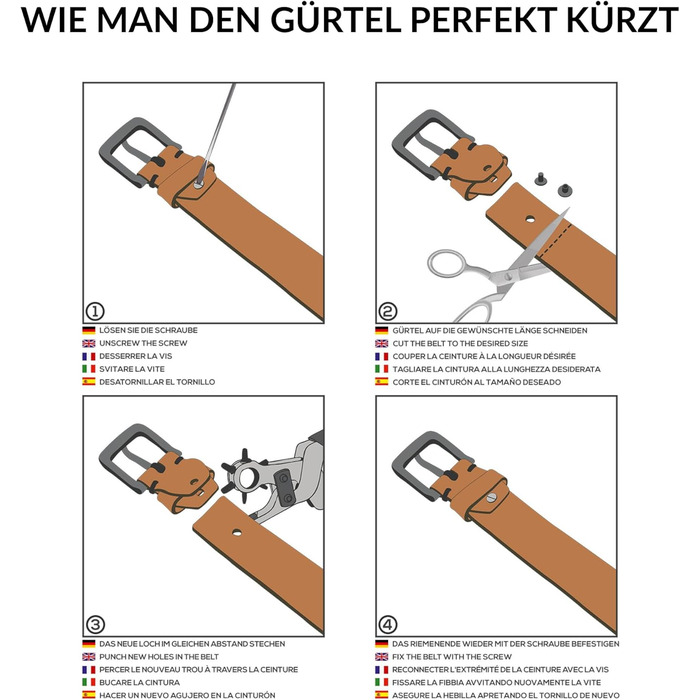 WIE MAN DEN GÜRTEL PERFEKT KÜRZT

①
LÖSEN SIE DIE SCHRAUBE
UNSCREW THE SCREW
DESSERRER LA VIS
SVITARE LA VITE
DESATORNILLAR EL TORNILLO

②
GÜRTEL AUF DIE GEWÜNSCHTE LÄNGE SCHNEIDEN
CUT THE BELT TO THE DESIRED SIZE
COUPER LA CEINTURE À LA LONGUEUR DÉSIRÉE
TAGLIARE LA CINTURA ALLA LUNGHEZZA DESIDERATA
CORTE EL CINTURÓN AL TAMAÑO DESEADO

③
DAS NEUE LOCH IM GLEICHEN ABSTAND STECHEN
PUNCH NEW HOLES IN THE BELT
PERCER LE NOUVEAU TROU À TRAVERS LA CEINTURE
BUCARE LA CINTURA
HACER UN NUEVO AGUJERO EN LA CINTURÓN

④
DAS RIEMENENDE WIEDER MIT DER SCHRAUBE BEFESTIGEN
FIX THE BELT WITH THE SCREW
RECONNECTER L'EXTRÉMITÉ DE LA CEINTURE AVEC LA VIS
FISSARE LA FIBBIA AVVITANDO NUOVAMENTE LA VITE
ASEGURE LA HEBILLA APRETANDO EL TORNILLO DE NUEVO