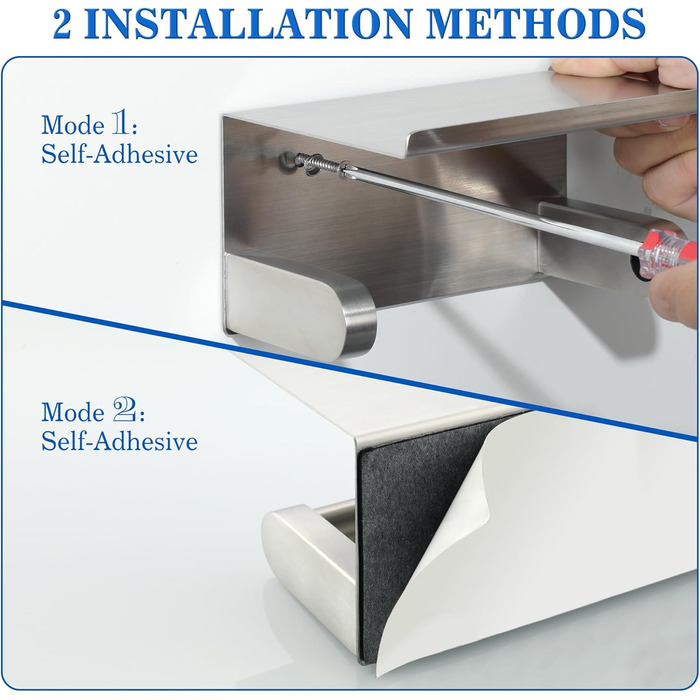 2 INSTALLATION METHODS

Mode 1:
Self-Adhesive

Mode 2:
Self-Adhesive