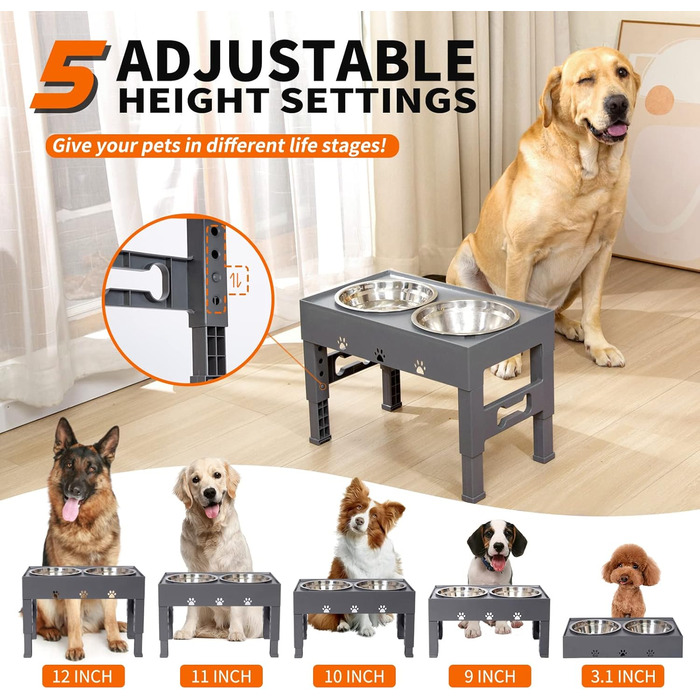 5 ADJUSTABLE HEIGHT SETTINGS

Give your pets in different life stages!

12 INCH

11 INCH

10 INCH

9 INCH

3.1 INCH