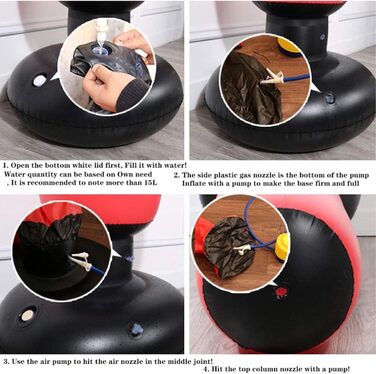 1. Open the bottom white lid first, Fill it with water! Water quantity can be based on Own need , It is recommended to note more than 15L

2. The side plastic gas nozzle is the bottom of the pump Inflate with a pump to make the base firm and full

3. Use the air pump to hit the air nozzle in the middle joint!

4. Hit the top column nozzle with a pump!