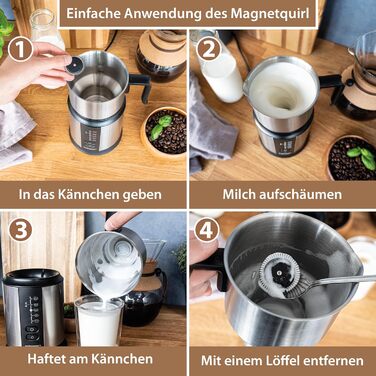 Einfache Anwendung des Magnetquirl

1

In das Kännchen geben

2

Milch aufschäumen

3

Haftet am Kännchen

4

Mit einem Löffel entfernen