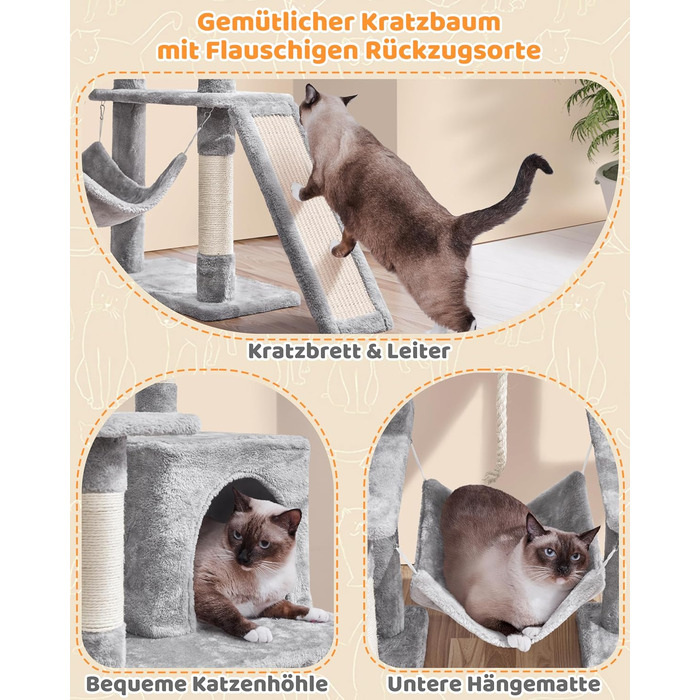 Gemütlicher Kratzbaum
mit Flauschigen Rückzugsorte

Kratzbrett & Leiter

Bequeme Katzenhöhle

Untere Hängematte