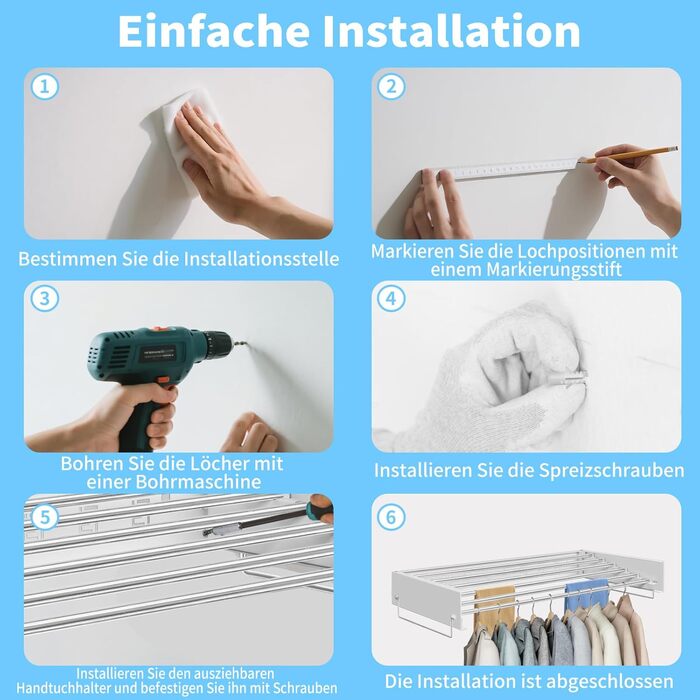 Einfache Installation

1

Bestimmen Sie die Installationsstelle

2

Markieren Sie die Lochpositionen mit einem Markierungsstift

3

Bohren Sie die Löcher mit einer Bohrmaschine

4

Installieren Sie die Spreizschrauben

5

Installieren Sie den ausziehbaren Handtuchhalter und befestigen Sie ihn mit Schrauben

6

Die Installation ist abgeschlossen