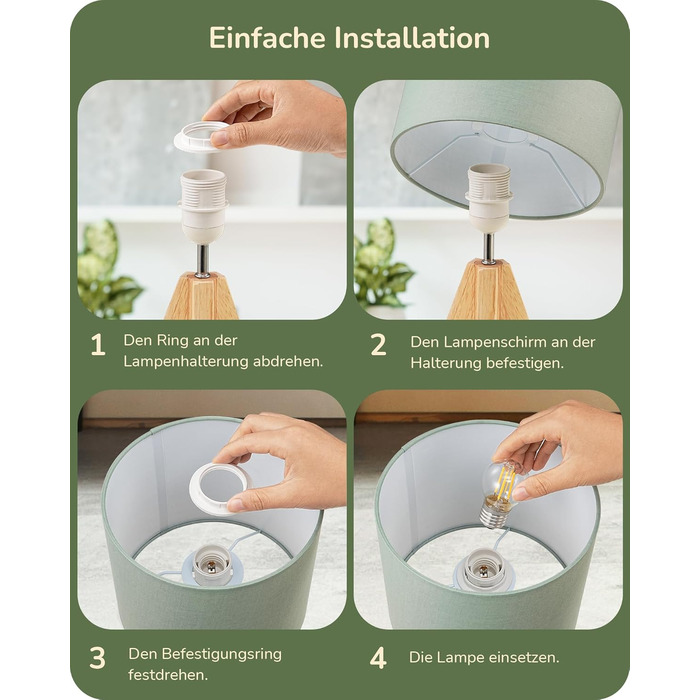 Einfache Installation

1 Den Ring an der Lampenhalterung abdrehen.

2 Den Lampenschirm an der Halterung befestigen.

3 Den Befestigungsring festdrehen.

4 Die Lampe einsetzen.