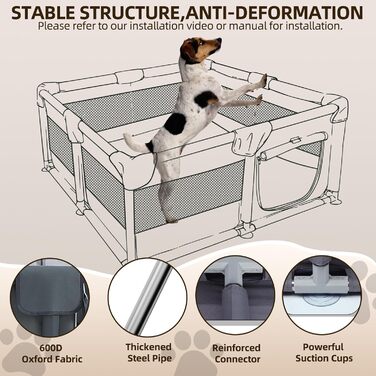 STABLE STRUCTURE,ANTI-DEFORMATION
Please refer to our installation video or manual for installation.

600D
Oxford Fabric

Thickened
Steel Pipe

Reinforced
Connector

Powerful
Suction Cups