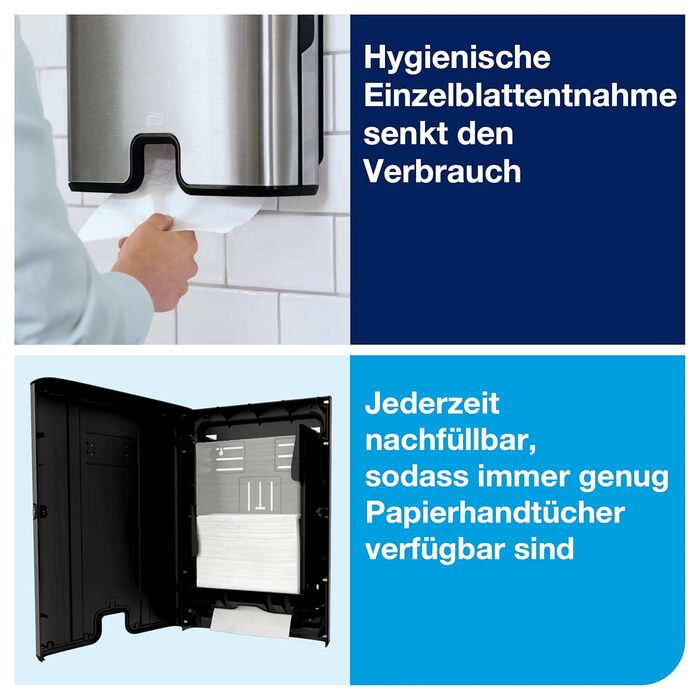 Hygienische Einzelblattentnahme senkt den Verbrauch

Jederzeit nachfüllbar, sodass immer genug Papierhandtücher verfügbar sind