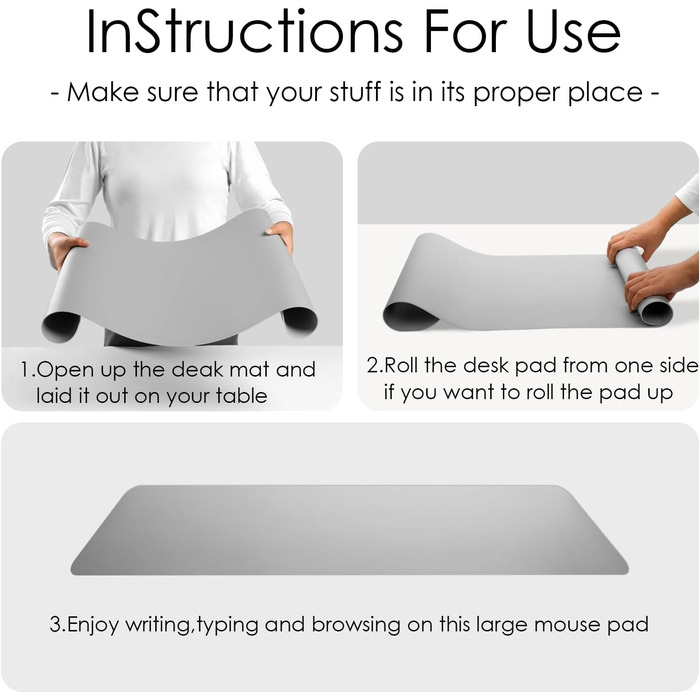 InStructions For Use

- Make sure that your stuff is in its proper place -

1.Open up the deak mat and laid it out on your table

2.Roll the desk pad from one side if you want to roll the pad up

3.Enjoy writing,typing and browsing on this large mouse pad