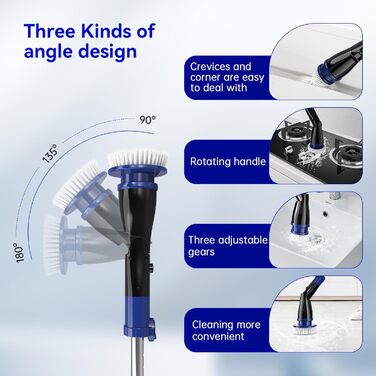 Three Kinds of angle design

90°

135°

180°

Crevices and corner are easy to deal with

Rotating handle

Three adjustable gears

Cleaning more convenient