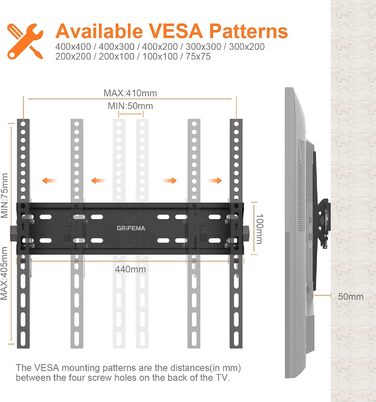 Available VESA Patterns
400x400 / 400x300 / 400x200 / 300x300 / 300x200
200x200 / 200x100 / 100x100 / 75x75

MAX:410mm
MIN:50mm

MIN:75mm
MAX:405mm
GRIFEMA
100mm
440mm
50mm

The VESA mounting patterns are the distances(in mm) between the four screw holes on the back of the TV.