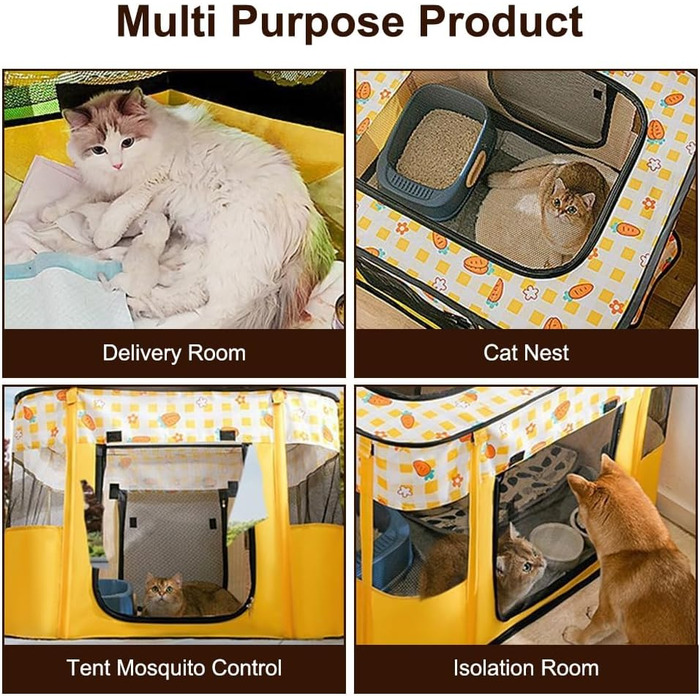 Multi Purpose Product

Delivery Room

Cat Nest

Tent Mosquito Control

Isolation Room