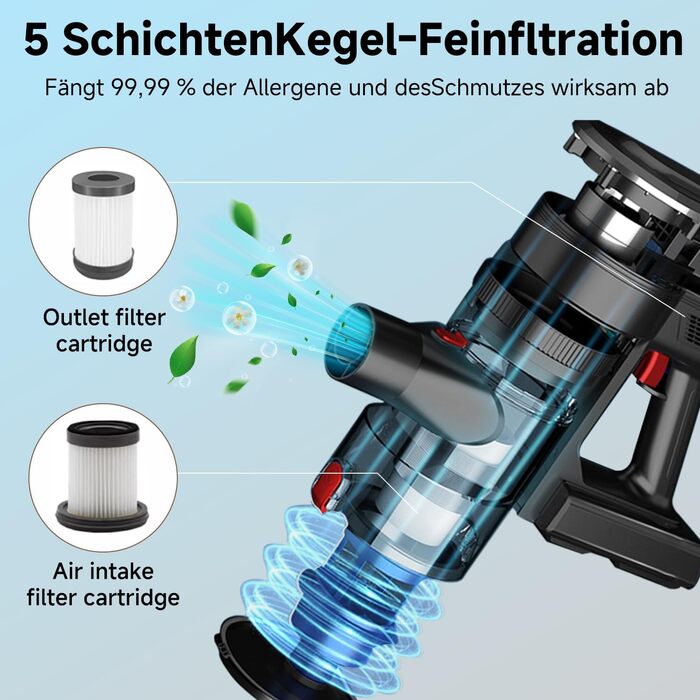 5 SchichtenKegel-Feinfltration

Fängt 99,99 % der Allergene und desSchmutzes wirksam ab

Outlet filter cartridge

Air intake filter cartridge