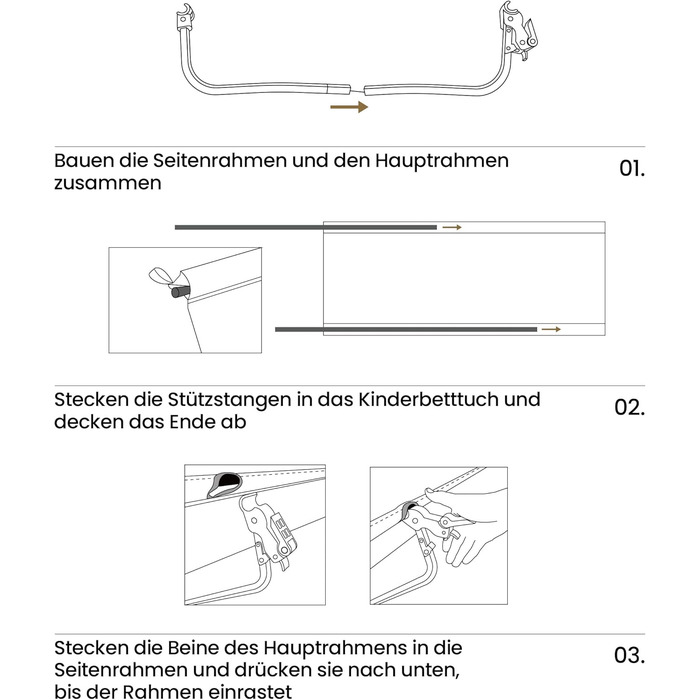 Bauen die Seitenrahmen und den Hauptrahmen zusammen

01.

Stecken die Stützstangen in das Kinderbetttuch und decken das Ende ab

02.

Stecken die Beine des Hauptrahmens in die Seitenrahmen und drücken sie nach unten, bis der Rahmen einrastet

03.