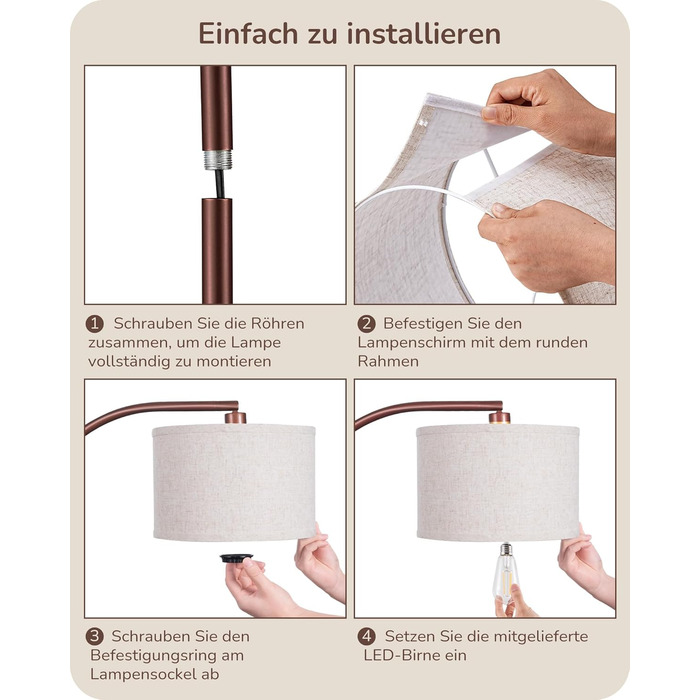 Einfach zu installieren

1 Schrauben Sie die Röhren zusammen, um die Lampe vollständig zu montieren

2 Befestigen Sie den Lampenschirm mit dem runden Rahmen

3 Schrauben Sie den Befestigungsring am Lampensockel ab

4 Setzen Sie die mitgelieferte LED-Birne ein