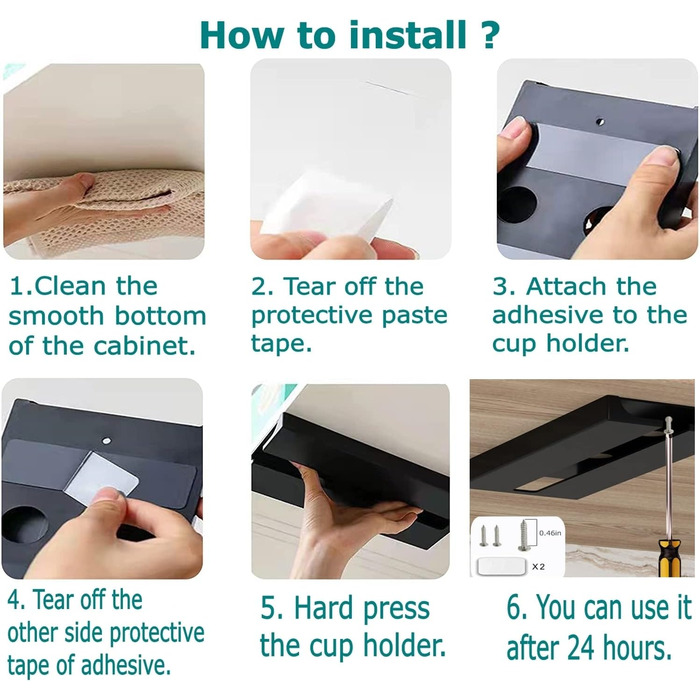 How to install ?

1.Clean the smooth bottom of the cabinet.

2. Tear off the protective paste tape.

3. Attach the adhesive to the cup holder.

4. Tear off the other side protective tape of adhesive.

5. Hard press the cup holder.

0.46in

X2

6. You can use it after 24 hours.