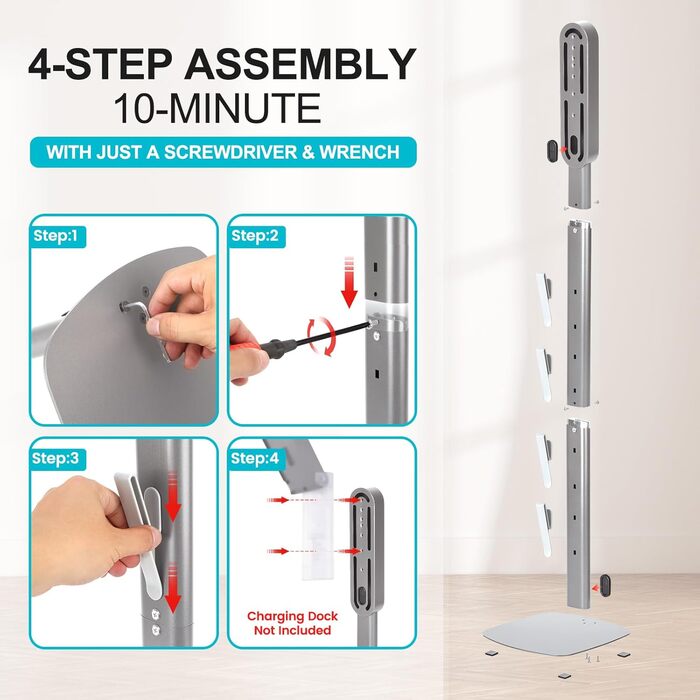 4-STEP ASSEMBLY
10-MINUTE

WITH JUST A SCREWDRIVER & WRENCH

Step:1

Step:2

Step:3

Step:4

Charging Dock Not Included