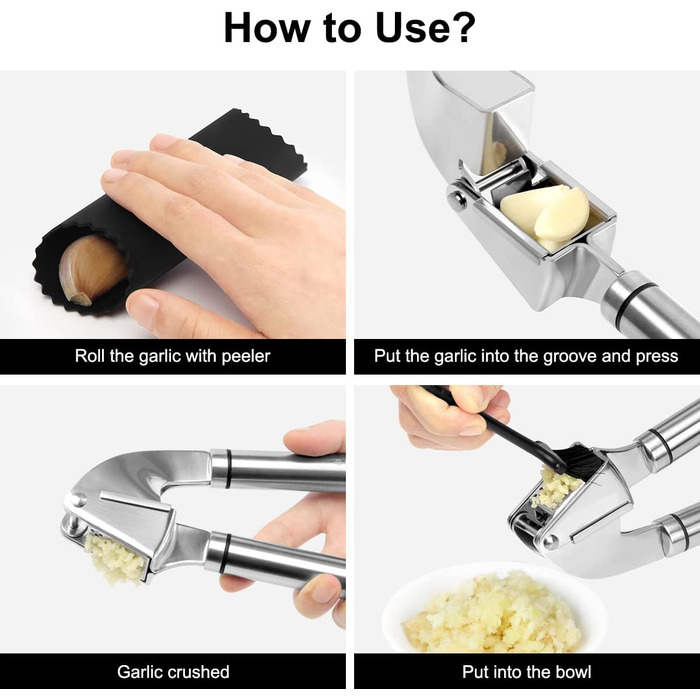 How to Use?

Roll the garlic with peeler

Put the garlic into the groove and press

Garlic crushed

Put into the bowl