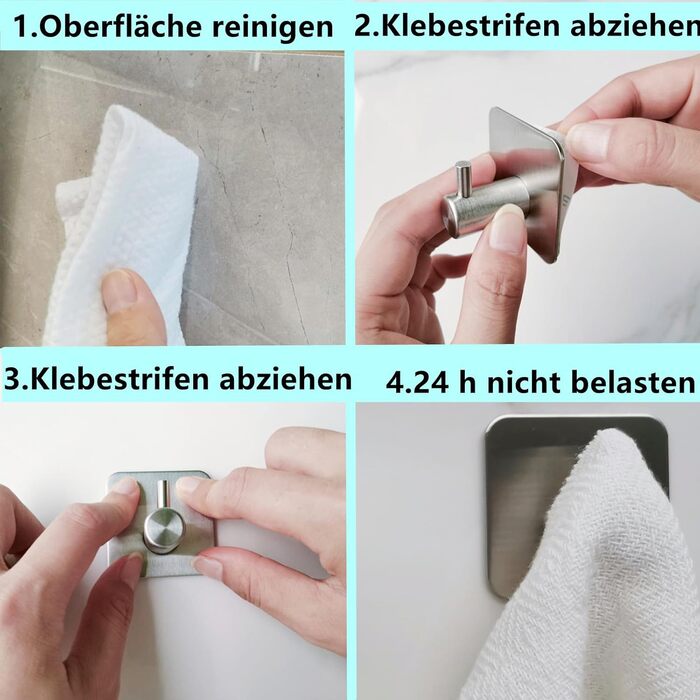 1.Oberfläche reinigen

2.Klebestrifen abziehen

3.Klebestrifen abziehen

4.24 h nicht belasten