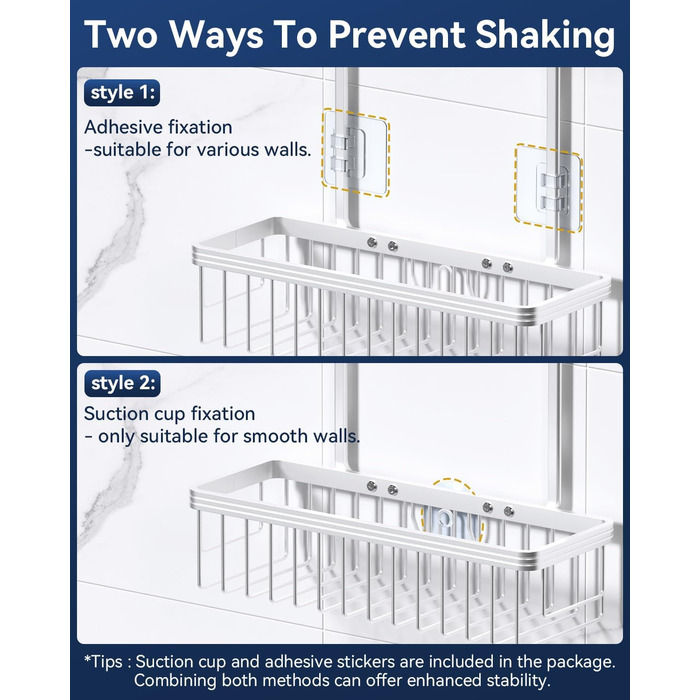 Two Ways To Prevent Shaking

style 1:

Adhesive fixation
-suitable for various walls.

style 2:

Suction cup fixation
- only suitable for smooth walls.

*Tips : Suction cup and adhesive stickers are included in the package. Combining both methods can offer enhanced stability.