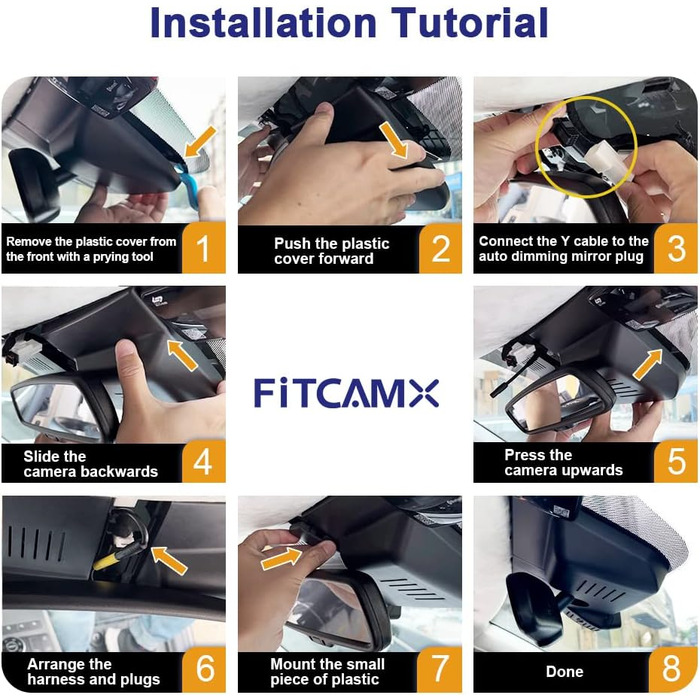 Installation Tutorial

Remove the plastic cover from the front with a prying tool 1

Push the plastic cover forward 2

Connect the Y cable to the auto dimming mirror plug 3

Slide the camera backwards 4

FITCAMX

Press the camera upwards 5

Arrange the harness and plugs 6

Mount the small piece of plastic 7

Done 8