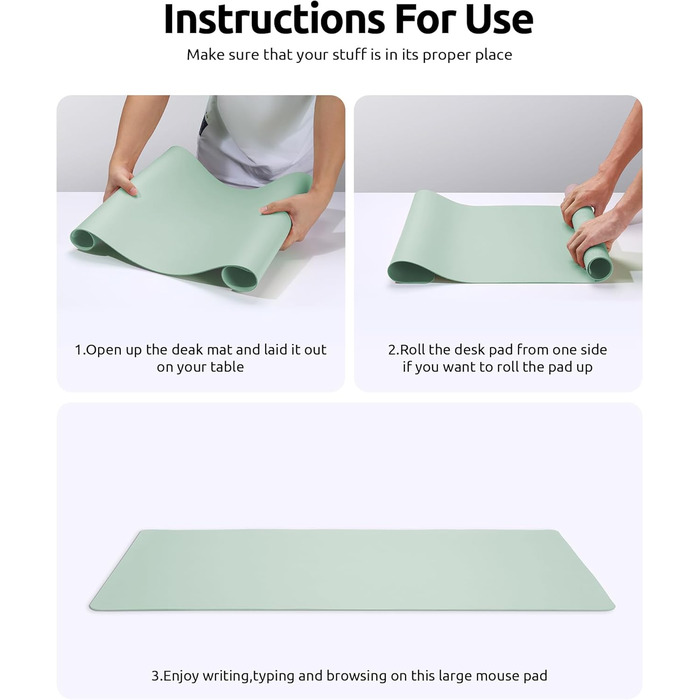 Instructions For Use

Make sure that your stuff is in its proper place

1.Open up the deak mat and laid it out on your table

2.Roll the desk pad from one side if you want to roll the pad up

3.Enjoy writing,typing and browsing on this large mouse pad