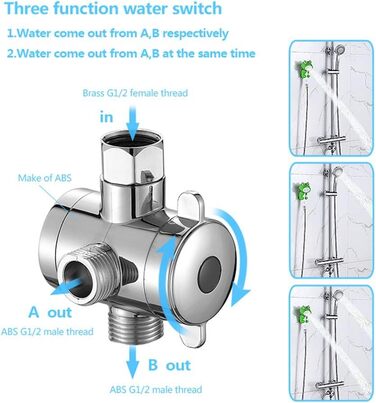 Three function water switch

1.Water come out from A,B respectively

2.Water come out from A,B at the same time

Brass G1/2 female thread

in

Make of ABS

A out

ABS G1/2 male thread

B out

ABS G1/2 male thread