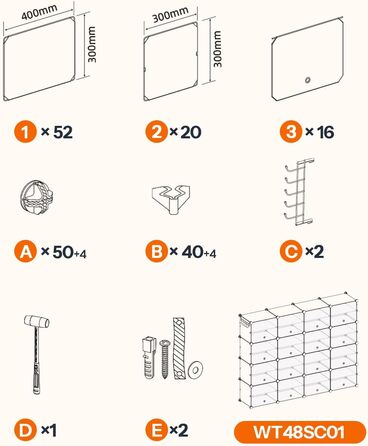 400mm
300mm

300mm
300mm

1 × 52
2 × 20
3 × 16

A × 50+4
B × 40+4
C ×2

D ×1
E ×2
WT48SC01