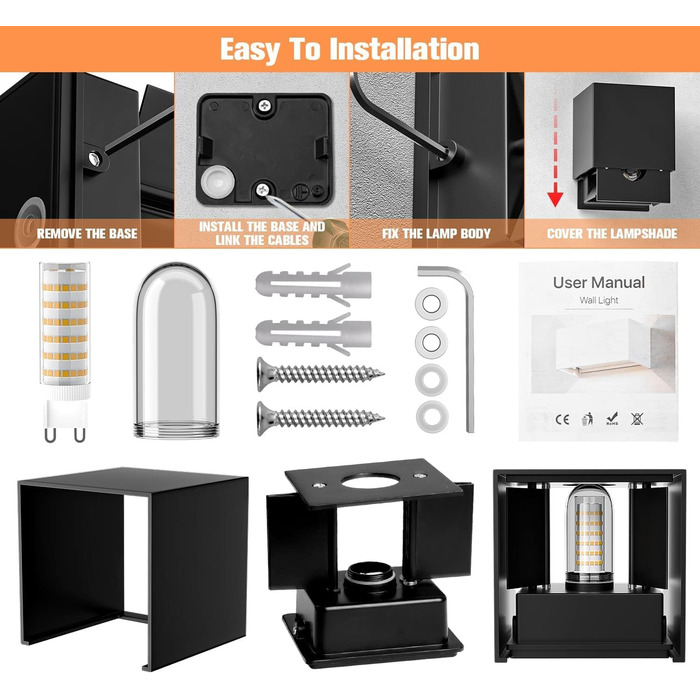 Easy To Installation

REMOVE THE BASE

INSTALL THE BASE AND LINK THE CABLES

FIX THE LAMP BODY

COVER THE LAMPSHADE

User Manual
Wall Light

CE RoHS