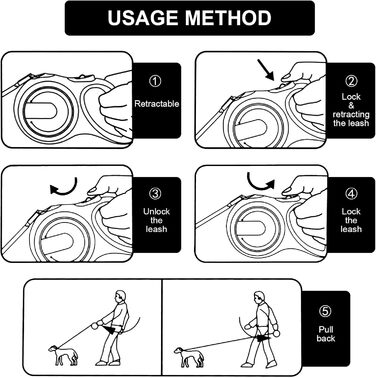 USAGE METHOD

①
Retractable

②
Lock
&
retracting
the leash

③
Unlock
the
leash

④
Lock
the
leash

⑤
Pull
back