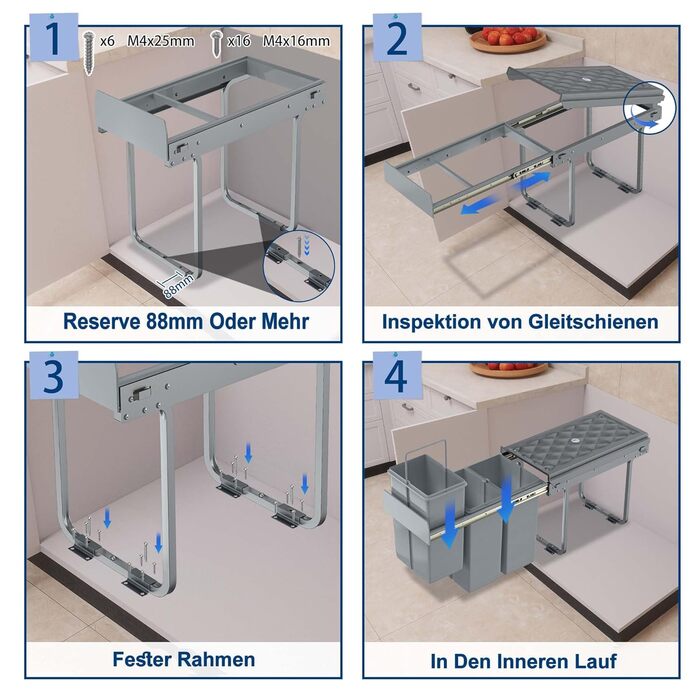 1
x6 M4x25mm x16 M4x16mm
88mm
Reserve 88mm Oder Mehr

2
Inspektion von Gleitschienen

3
Fester Rahmen

4
In Den Inneren Lauf