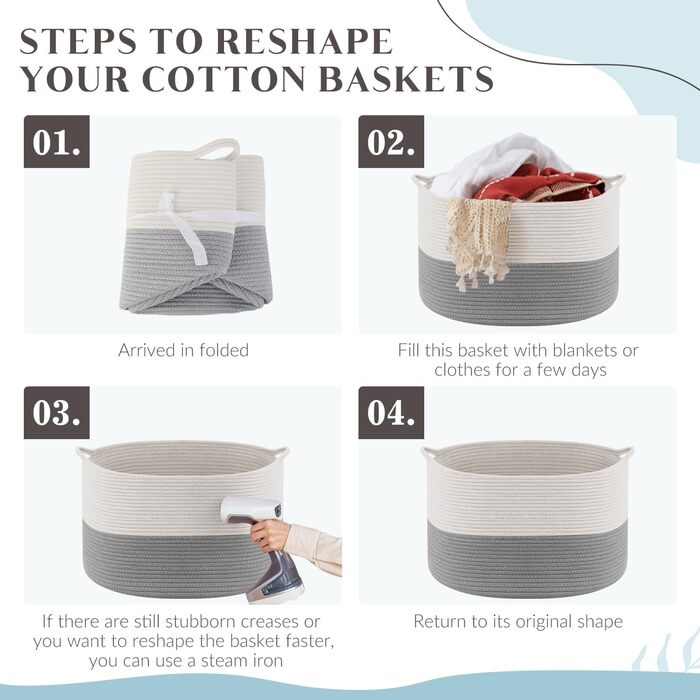 STEPS TO RESHAPE YOUR COTTON BASKETS

01.

Arrived in folded

02.

Fill this basket with blankets or clothes for a few days

03.

If there are still stubborn creases or you want to reshape the basket faster, you can use a steam iron

04.

Return to its original shape