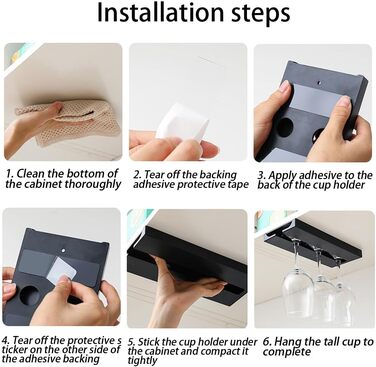 Installation steps

1. Clean the bottom of the cabinet thoroughly

2. Tear off the backing adhesive protective tape

3. Apply adhesive to the back of the cup holder

4. Tear off the protective s ticker on the other side of the adhesive backing

5. Stick the cup holder under the cabinet and compact it tightly

6. Hang the tall cup to complete