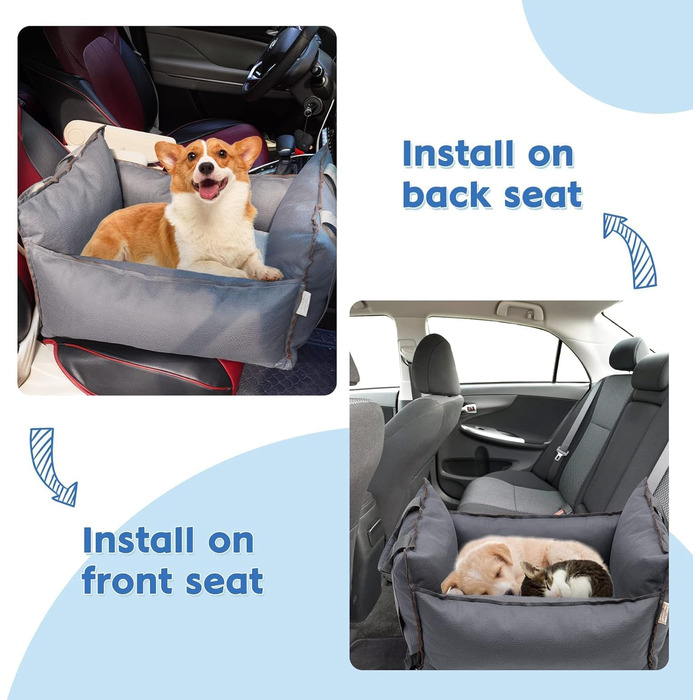 Install on back seat

Install on front seat