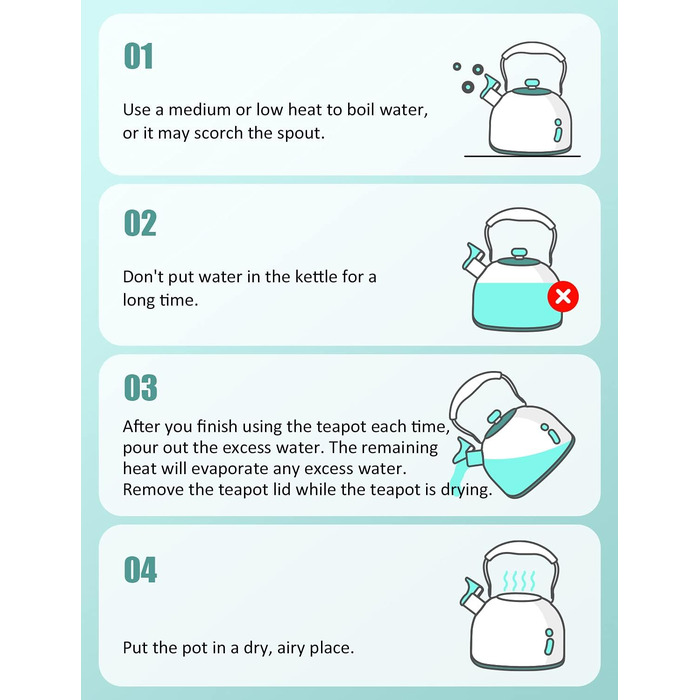 01

Use a medium or low heat to boil water, or it may scorch the spout.

02

Don't put water in the kettle for a long time.

03

After you finish using the teapot each time, pour out the excess water. The remaining heat will evaporate any excess water. Remove the teapot lid while the teapot is drying.

04

Put the pot in a dry, airy place.