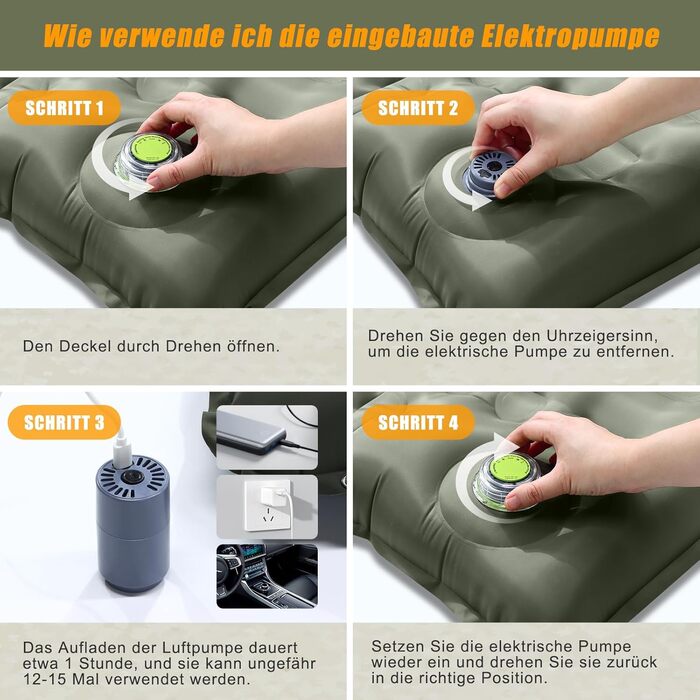 Wie verwende ich die eingebaute Elektropumpe

SCHRITT 1

Den Deckel durch Drehen öffnen.

SCHRITT 2

Drehen Sie gegen den Uhrzeigersinn, um die elektrische Pumpe zu entfernen.

SCHRITT 3

Das Aufladen der Luftpumpe dauert etwa 1 Stunde, und sie kann ungefähr 12-15 Mal verwendet werden.

SCHRITT 4

Setzen Sie die elektrische Pumpe wieder ein und drehen Sie sie zurück in die richtige Position.