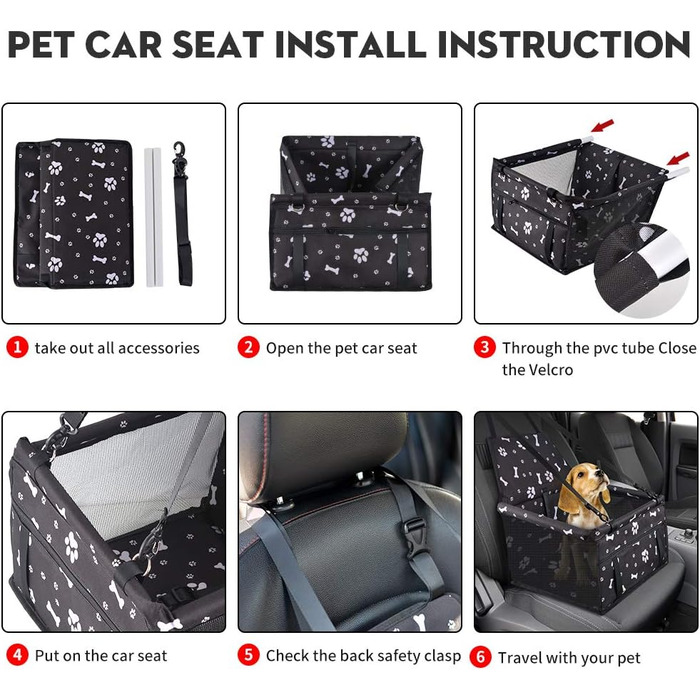 PET CAR SEAT INSTALL INSTRUCTION

1 take out all accessories

2 Open the pet car seat

3 Through the pvc tube Close the Velcro

4 Put on the car seat

5 Check the back safety clasp

6 Travel with your pet