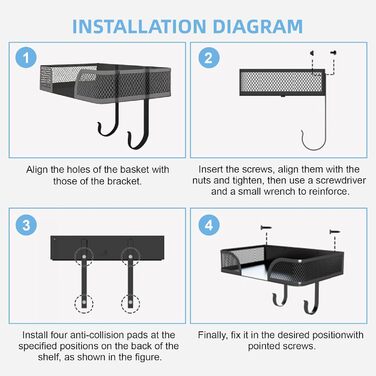 INSTALLATION DIAGRAM

1

Align the holes of the basket with those of the bracket.

2

Insert the screws, align them with the nuts and tighten, then use a screwdriver and a small wrench to reinforce.

3

Install four anti-collision pads at the specified positions on the back of the shelf, as shown in the figure.

4

Finally, fix it in the desired positionwith pointed screws.