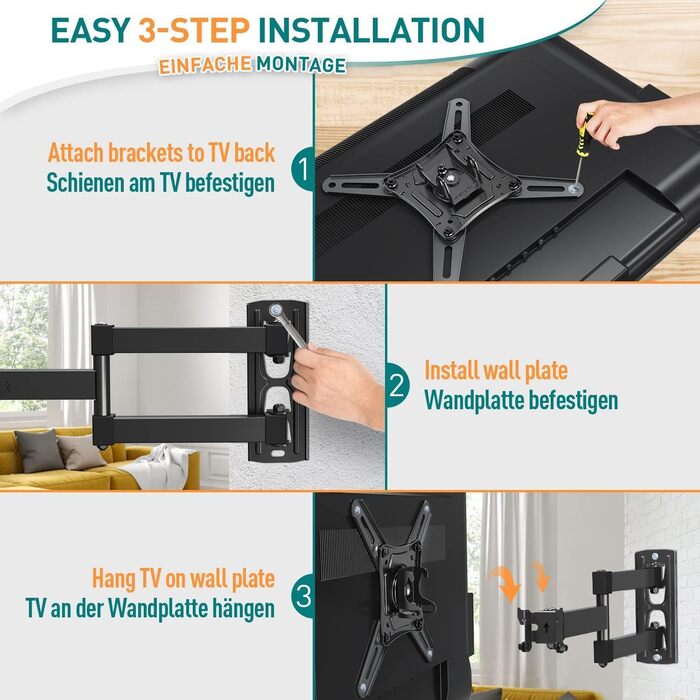 EASY 3-STEP INSTALLATION
EINFACHE MONTAGE

Attach brackets to TV back
Schienen am TV befestigen
1

2
Install wall plate
Wandplatte befestigen

Hang TV on wall plate
TV an der Wandplatte hängen
3