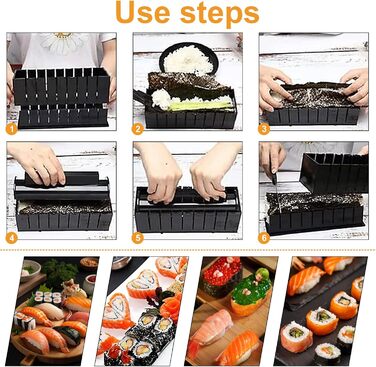 Use steps

1

2

3

4

5

6