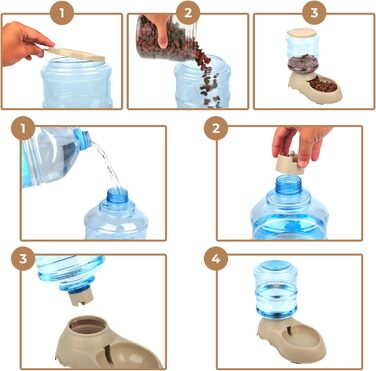 1
2
3
1
2
3
4