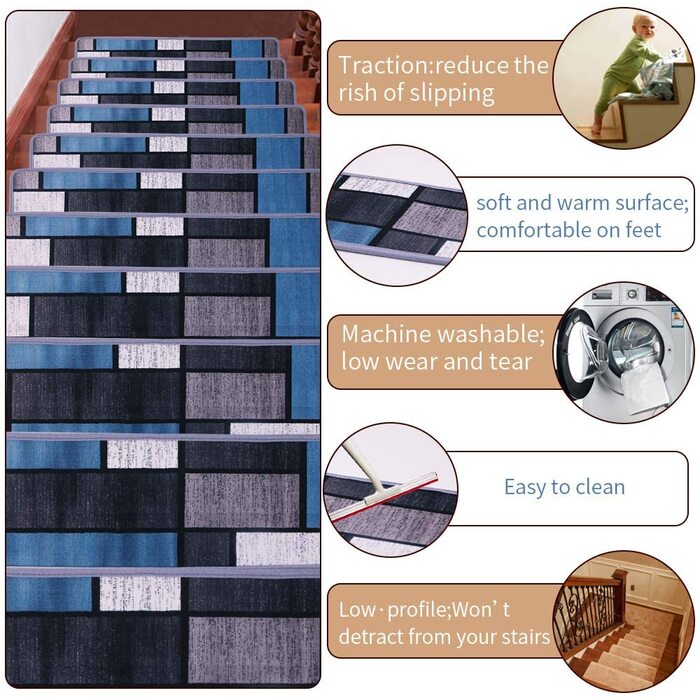 Traction:reduce the rish of slipping

soft and warm surface; comfortable on feet

Machine washable; low wear and tear

Easy to clean

Low · profile;Won' t detract from your stairs