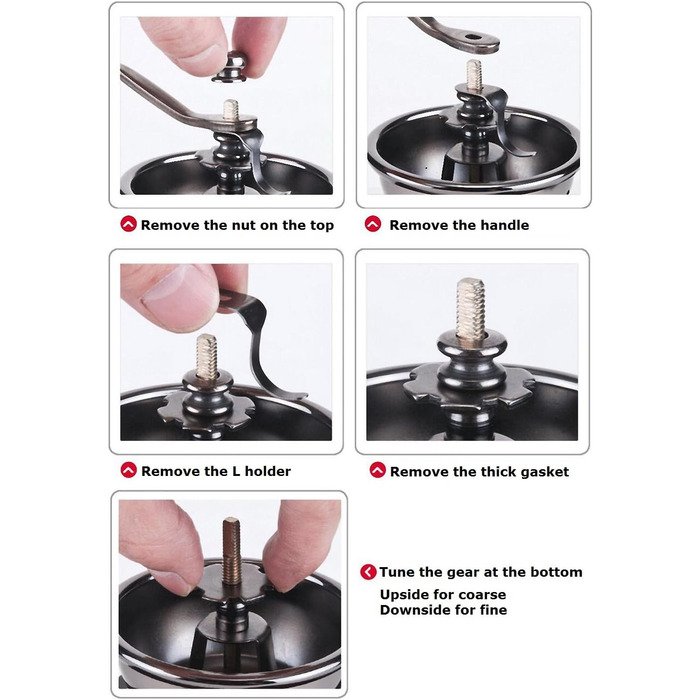 Remove the nut on the top

Remove the handle

Remove the L holder

Remove the thick gasket

Tune the gear at the bottom
Upside for coarse
Downside for fine