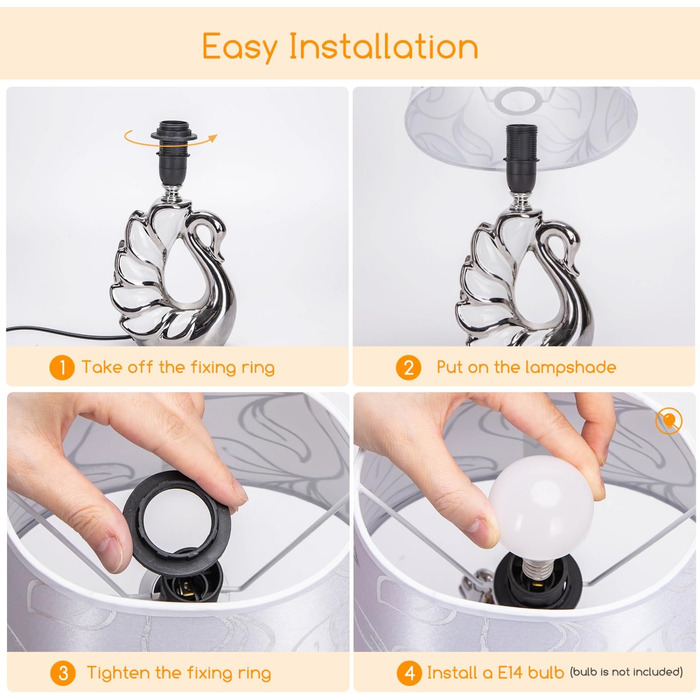 Easy Installation

1 Take off the fixing ring

2 Put on the lampshade

3 Tighten the fixing ring

4 Install a E14 bulb (bulb is not included)