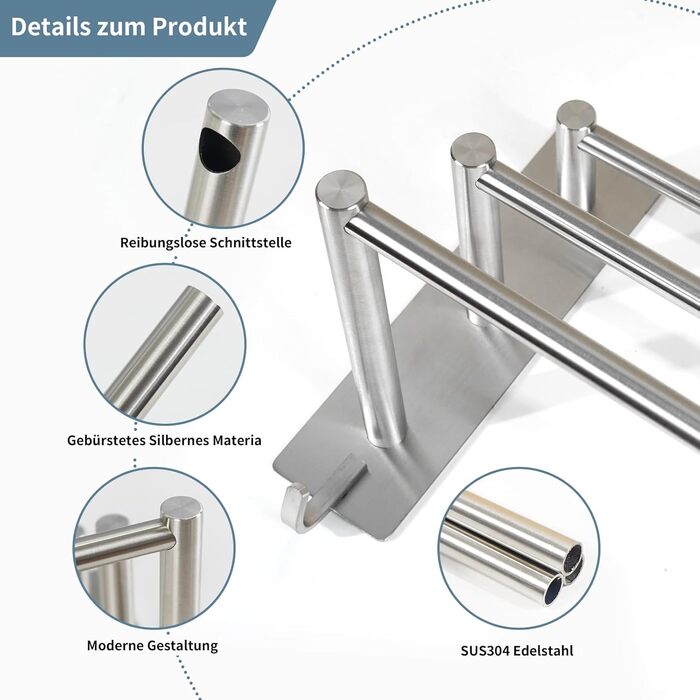 Details zum Produkt

Reibungslose Schnittstelle

Gebürstetes Silbernes Materia

Moderne Gestaltung

SUS304 Edelstahl